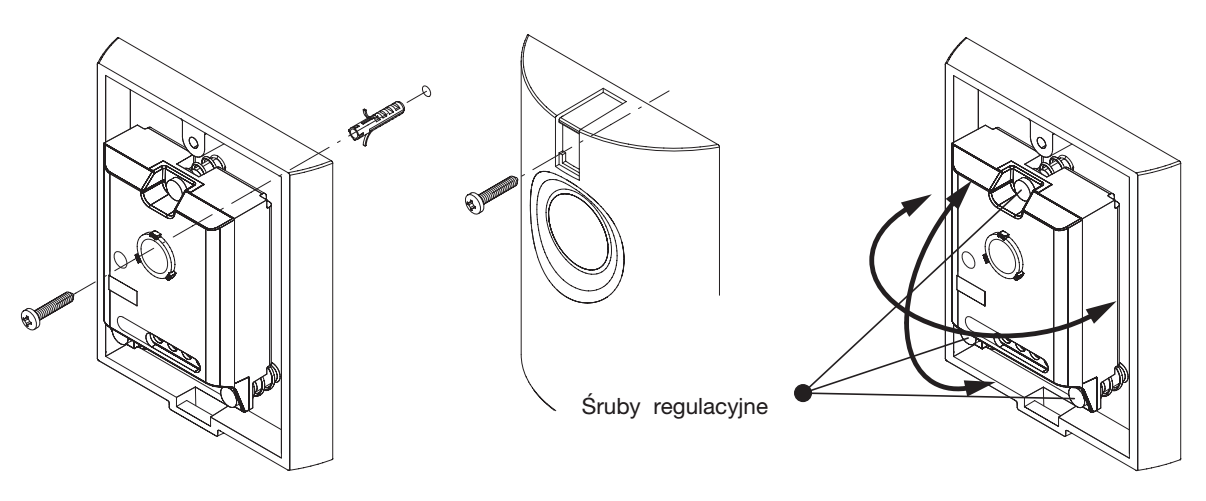 Śruby regulacyjne