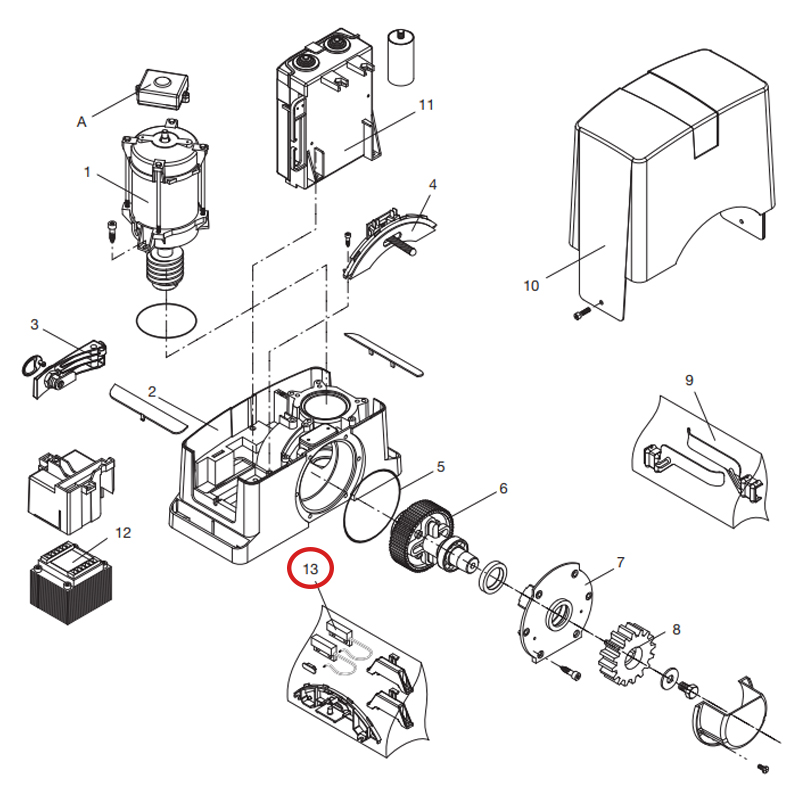 A
1
11
4
10
3
2
9
5
6
12
13
7
8