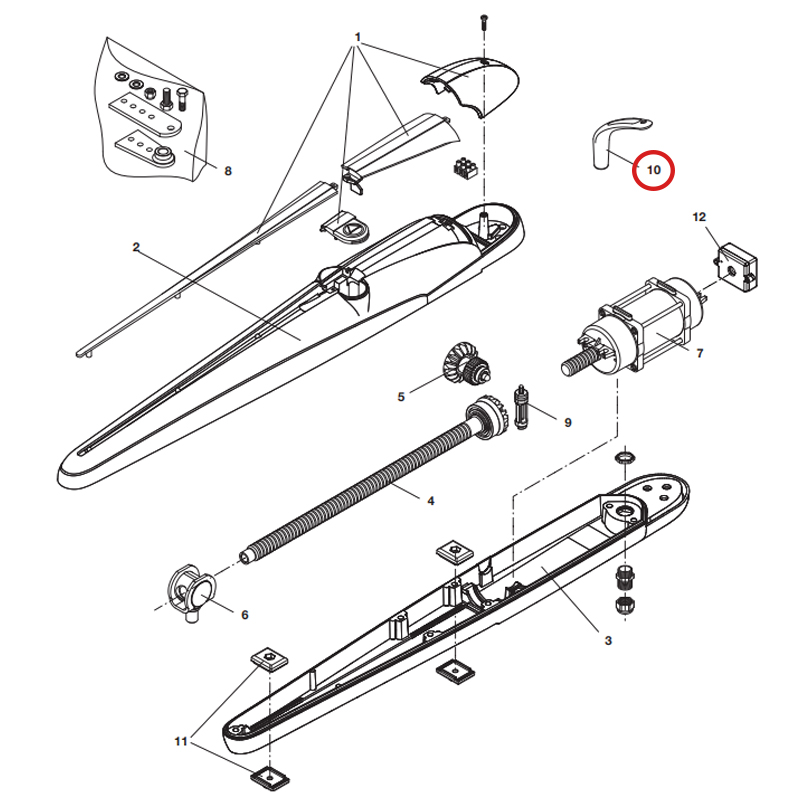 1
8
10
12
2
7
5
9
4
6
3
11