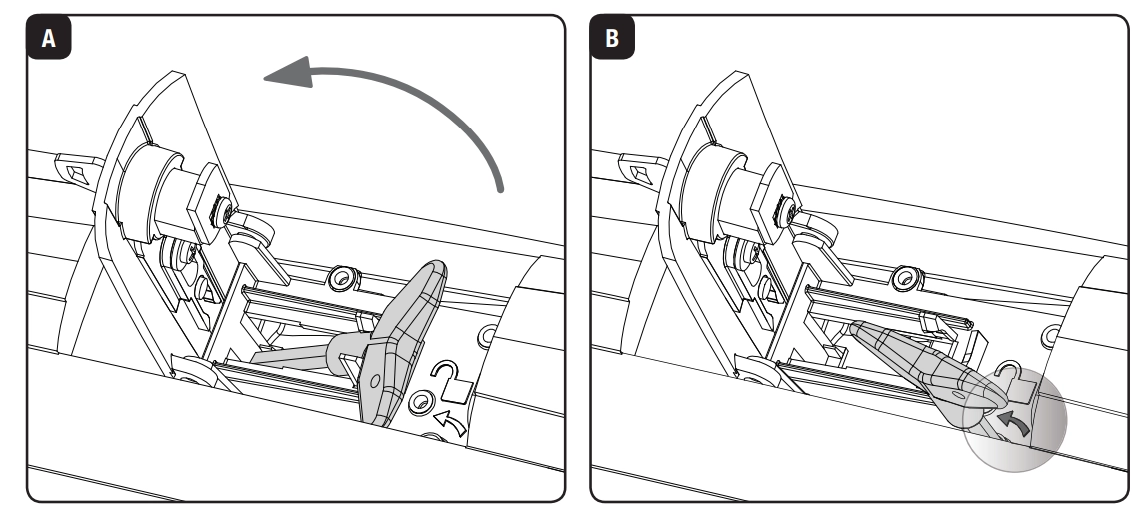 A

B