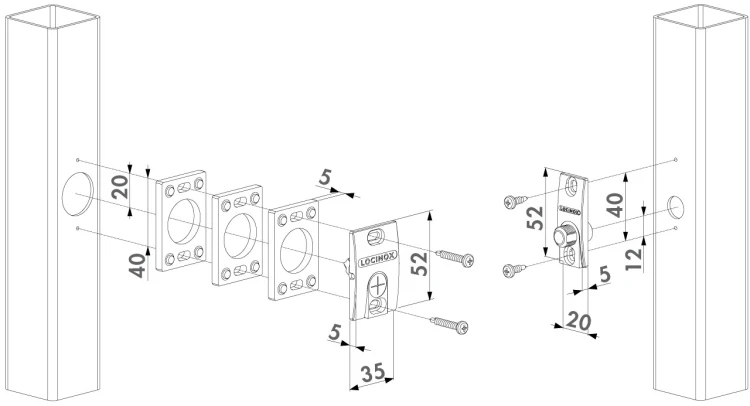 20
40
5
LOCINOX
52
5
35
52
LOCINOX
40
12
5
20